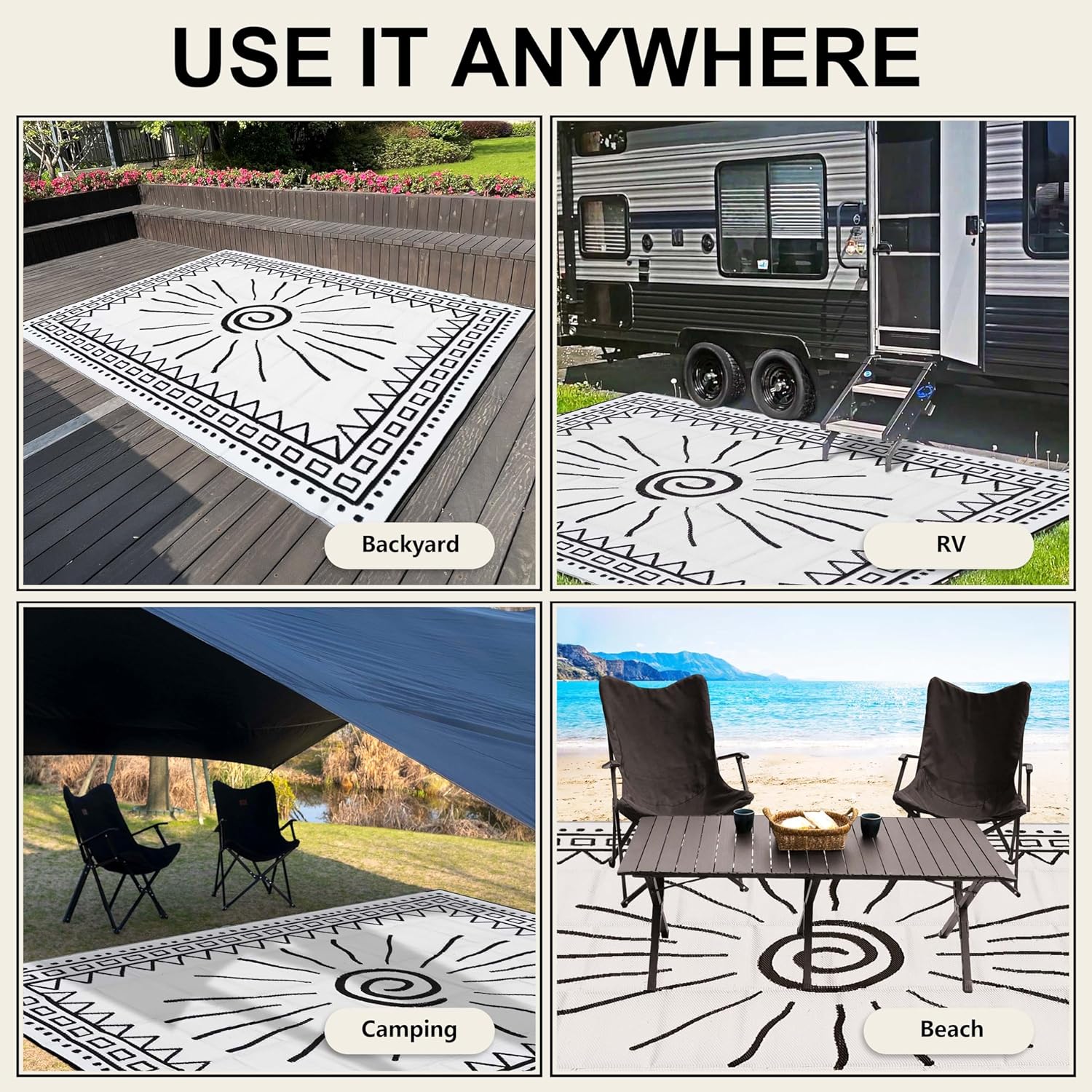 USE IT ANYWHERE

Backyard

RV

Camping

Beach